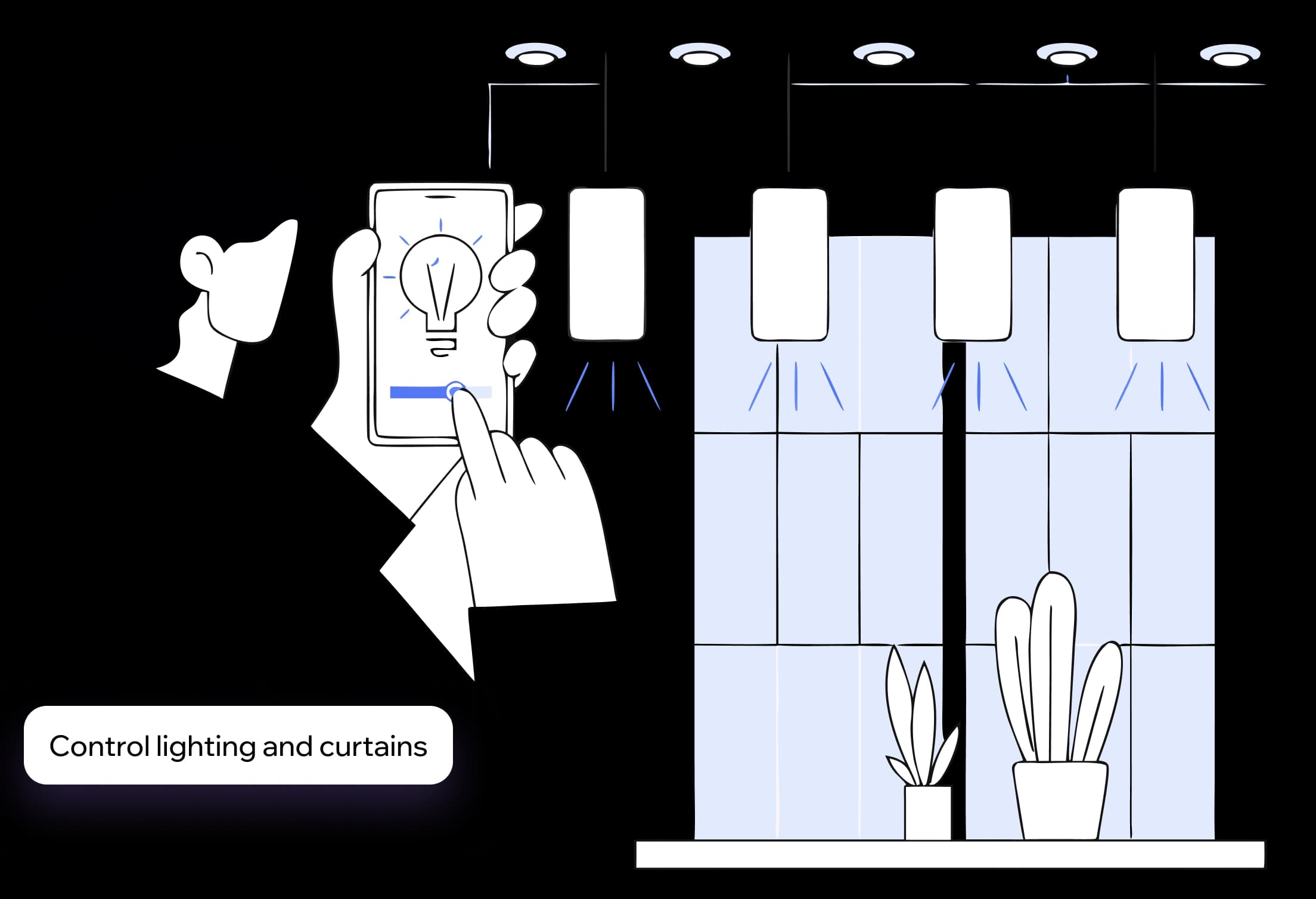 Control lighting and curtains